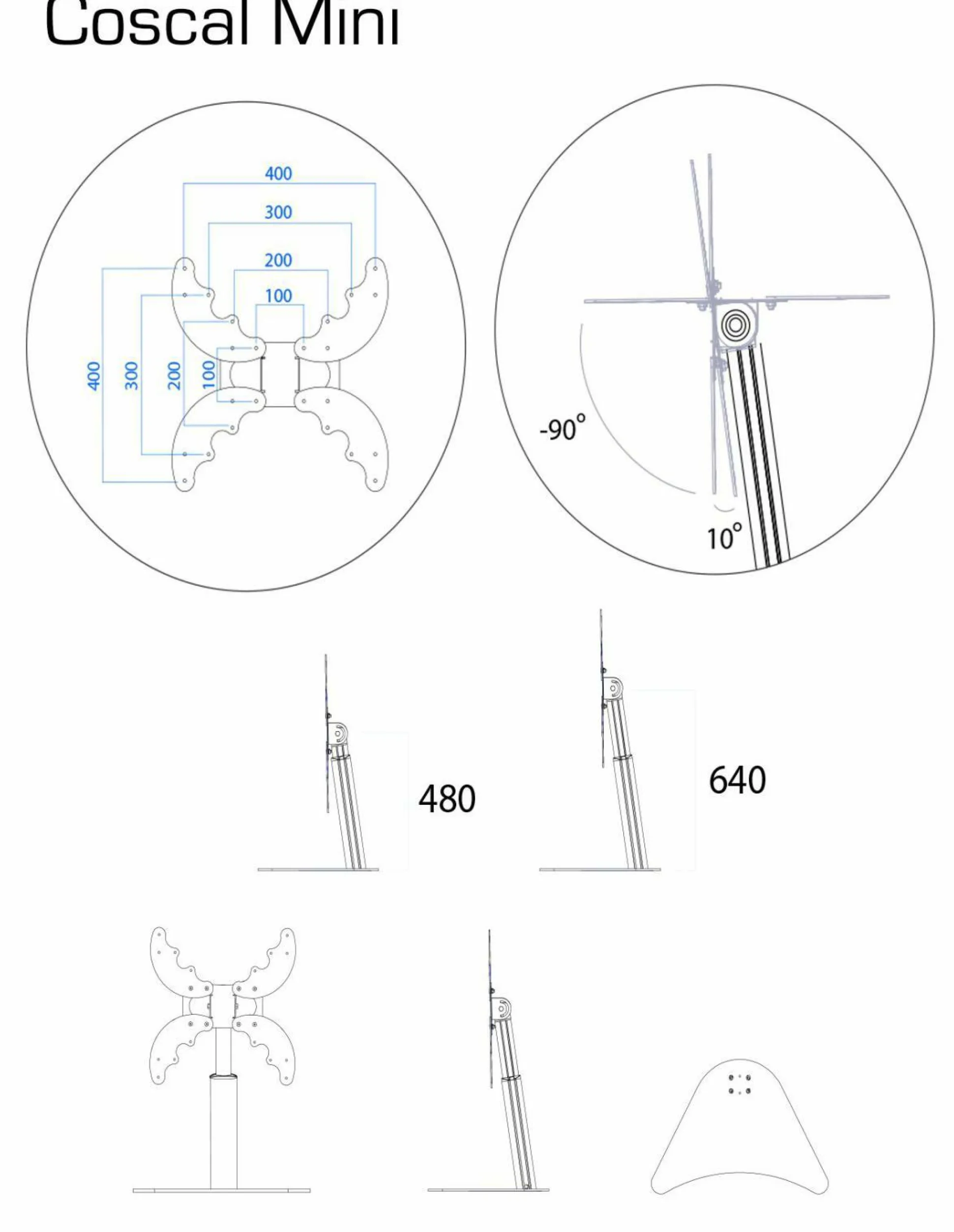 Coscal Mini

400
300
200
100
400
300
200
100

-90°
10°

480
640